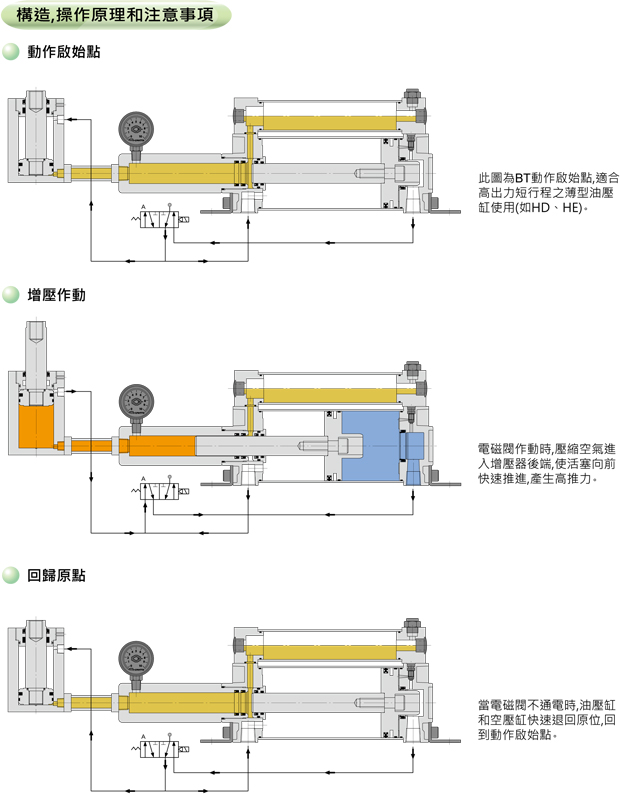 構造,操作原理和注意事項

動作啟始點

A

此圖為BT動作啟始點,適合高出力短行程之薄型油壓缸使用(如HD、HE)。

增壓作動

A

電磁閥作動時,壓縮空氣進入增壓器後端,使活塞向前快速推進,產生高推力。

回歸原點

A

當電磁閥不通電時,油壓缸和空壓缸快速退回原位,回到動作啟始點。